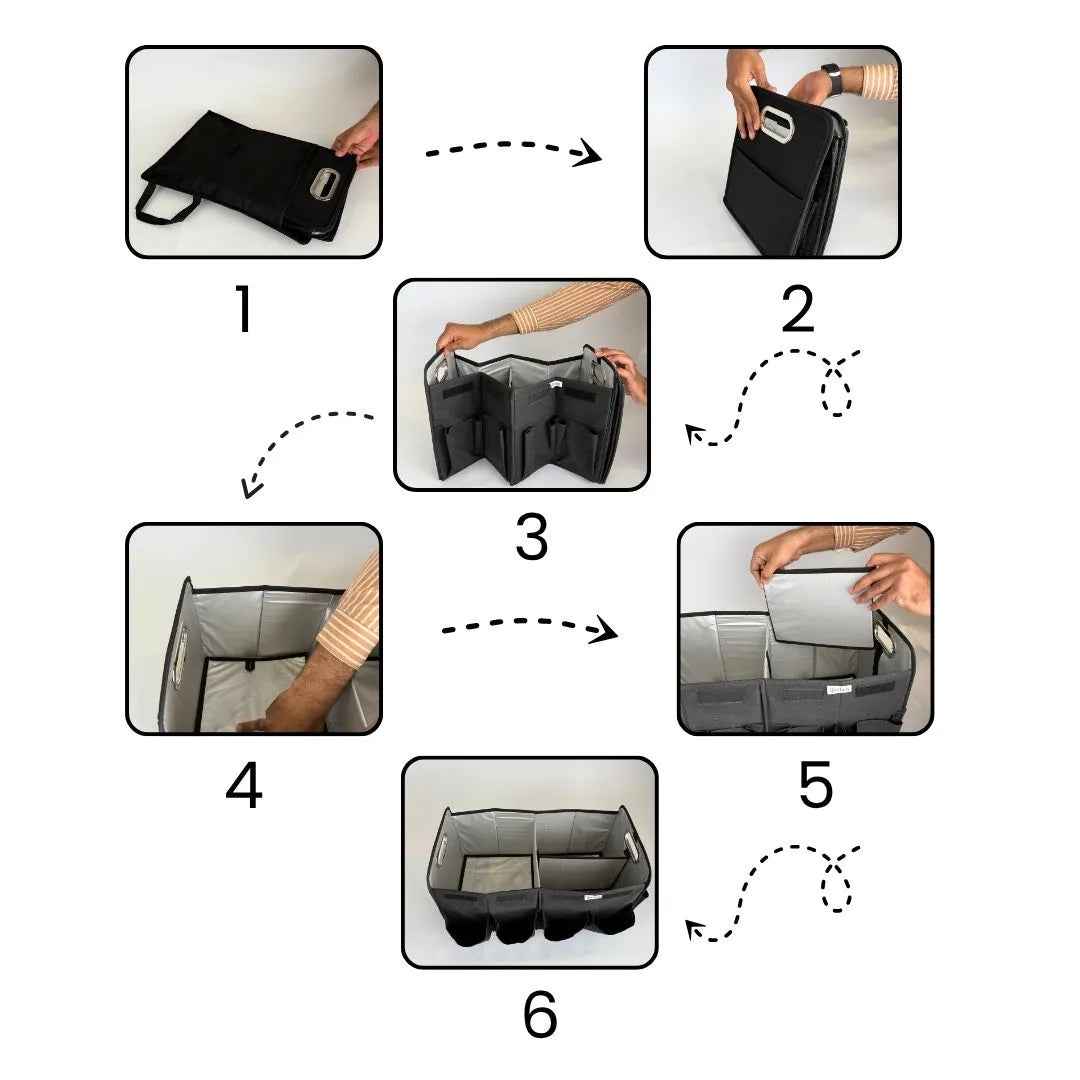 1

2

3

4

5

6